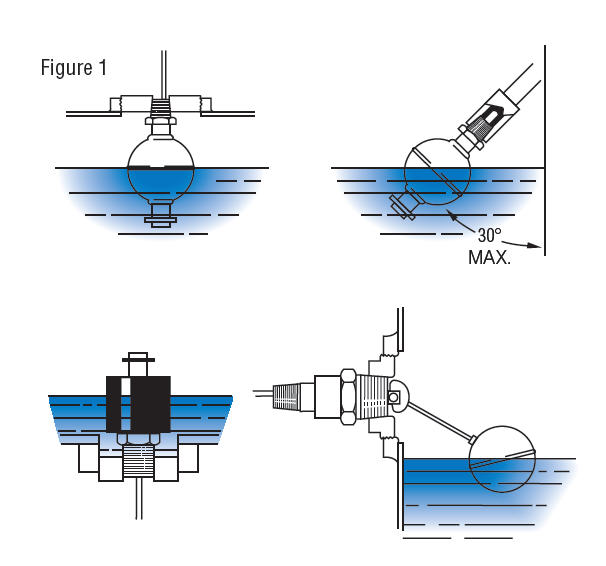 Figure 1

30°
MAX.