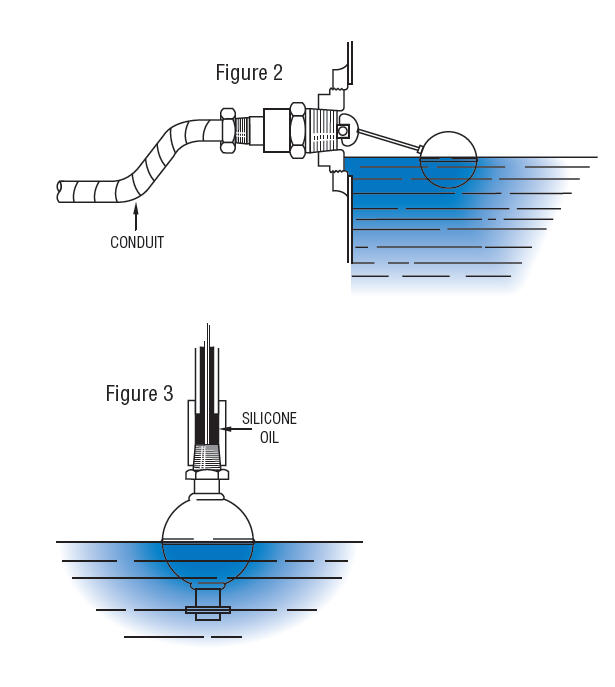 Figure 2

CONDUIT

Figure 3

SILICONE OIL